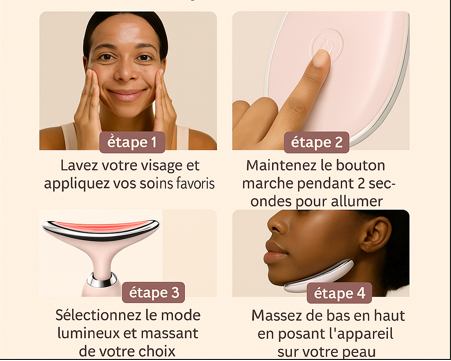 ètape 1
Lavez votre visage et appliquez vos soins favoris

étape 2
Maintenez le bouton marche pendant 2 secondes pour allumer

étape 3
Sélectionnez le mode lumineux et massant de votre choix

étape 4
Massez de bas en haut en posant l'appareil sur votre peau